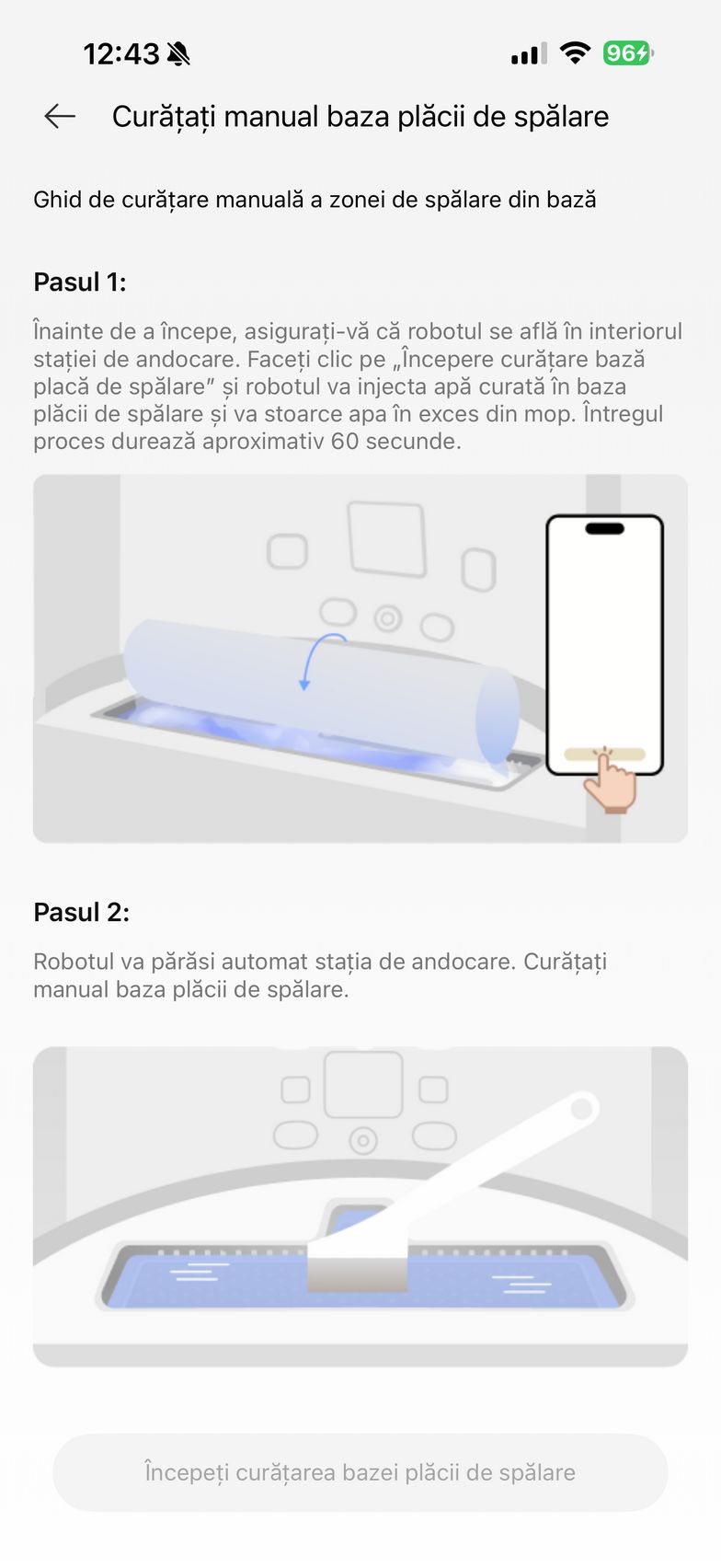 12:43

96

Curățați manual baza plăcii de spălare

Ghid de curățare manuală a zonei de spălare din bază

Pasul 1:

Înainte de a începe, asigurați-vă că robotul se află în interiorul stației de andocare. Faceți clic pe „Începere curățare bază placă de spălare” și robotul va injecta apă curată în baza plăcii de spălare și va stoarce apa în exces din mop. Întregul proces durează aproximativ 60 secunde.

Pasul 2:

Robotul va părăsi automat stația de andocare. Curățați manual baza plăcii de spălare.

Începeți curățarea bazei plăcii de spălare